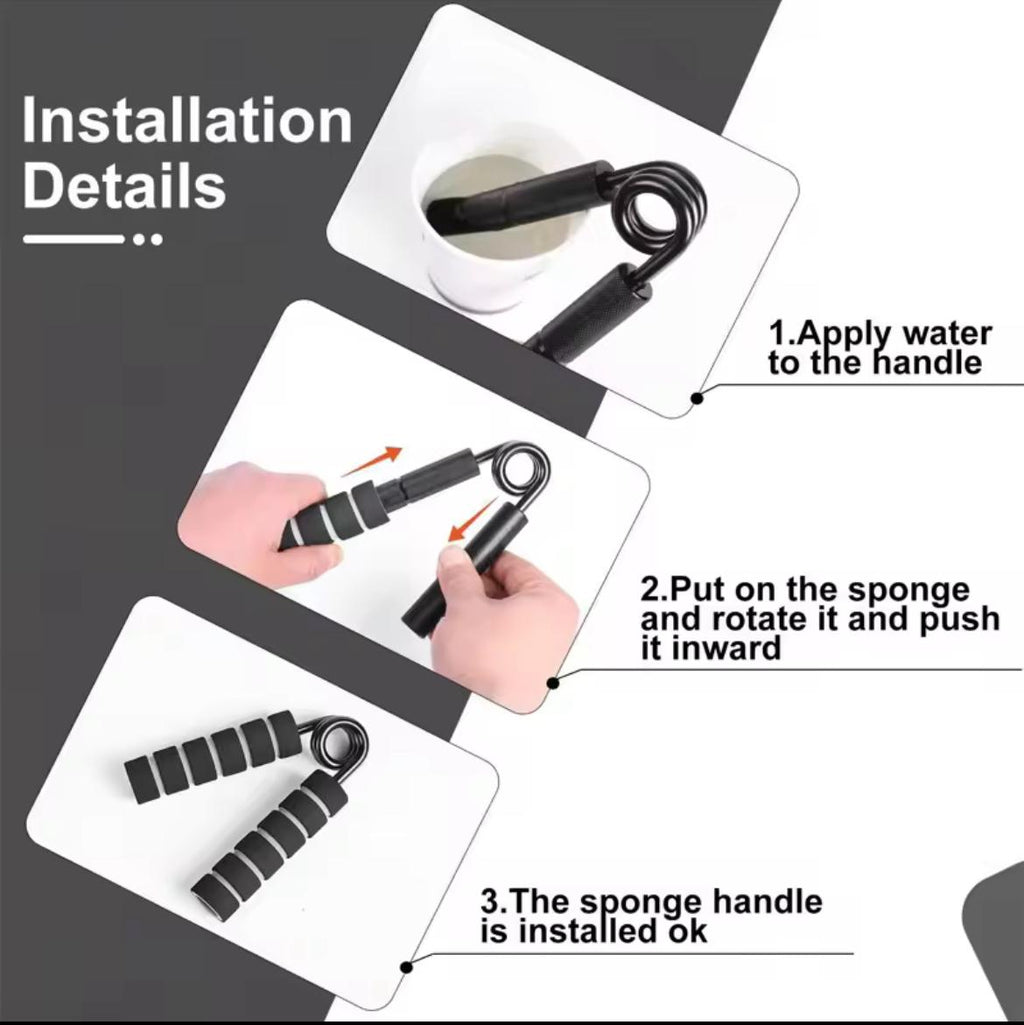 Installation Details

1.Apply water to the handle

2.Put on the sponge and rotate it and push it inward

3.The sponge handle is installed ok