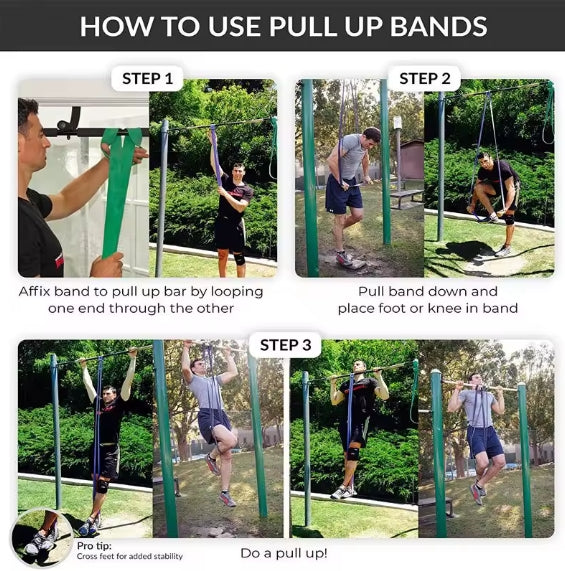 HOW TO USE PULL UP BANDS

STEP 1

Affix band to pull up bar by looping one end through the other

STEP 2

Pull band down and place foot or knee in band

STEP 3

Pro tip:
Cross feet for added stability

Do a pull up!